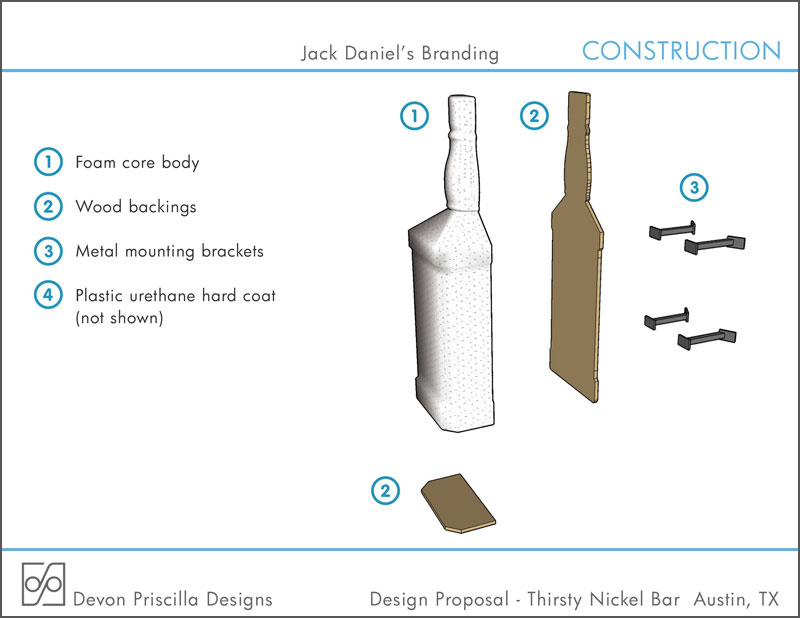 Jack Daniel's Branding CONSTRUCTION

1 Foam core body
2 Wood backings
3 Metal mounting brackets
4 Plastic urethane hard coat (not shown)

1
2
3
2

Devon Priscilla Designs

Design Proposal - Thirsty Nickel Bar Austin, TX